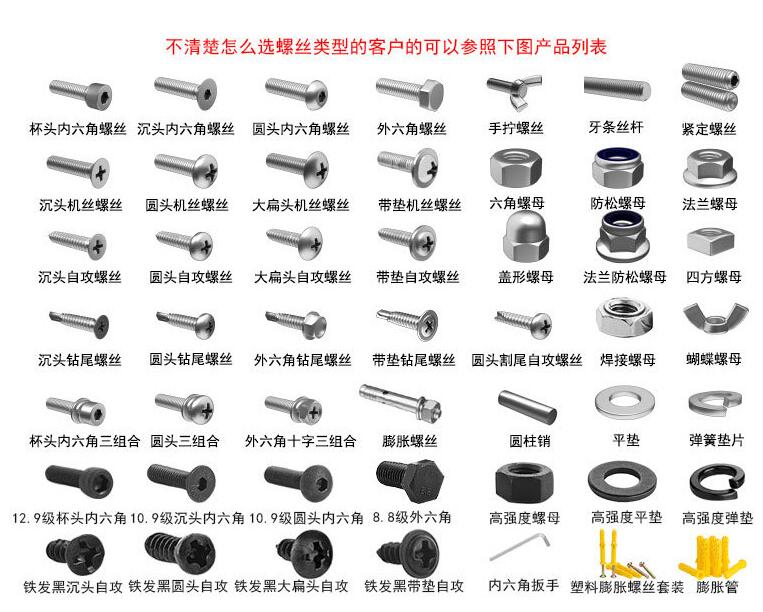 不清楚怎么选螺丝类型的客户的可以参照下图产品列表

杯头内六角螺丝 沉头内六角螺丝 圆头内六角螺丝 外六角螺丝 手拧螺丝 牙条丝杆 紧定螺丝

沉头机丝螺丝 圆头机丝螺丝 大扁头机丝螺丝 带垫机丝螺丝 六角螺母 防松螺母 法兰螺母

沉头自攻螺丝 圆头自攻螺丝 大扁头自攻螺丝 带垫自攻螺丝 盖形螺母 法兰防松螺母 四方螺母

沉头钻尾螺丝 圆头钻尾螺丝 外六角钻尾螺丝 带垫钻尾螺丝 圆头割尾自攻螺丝 焊接螺母 蝴蝶螺母

杯头内六角三组合 圆头三组合 外六角十字三组合 膨胀螺丝 圆柱销 平垫 弹簧垫片

12.9级杯头内六角 10.9级沉头内六角 10.9级圆头内六角 8.8级外六角 高强度螺母 高强度平垫 高强度弹垫

铁发黑沉头自攻 铁发黑圆头自攻 铁发黑大扁头自攻 铁发黑带垫自攻 内六角扳手 塑料膨胀螺丝套装 膨胀管